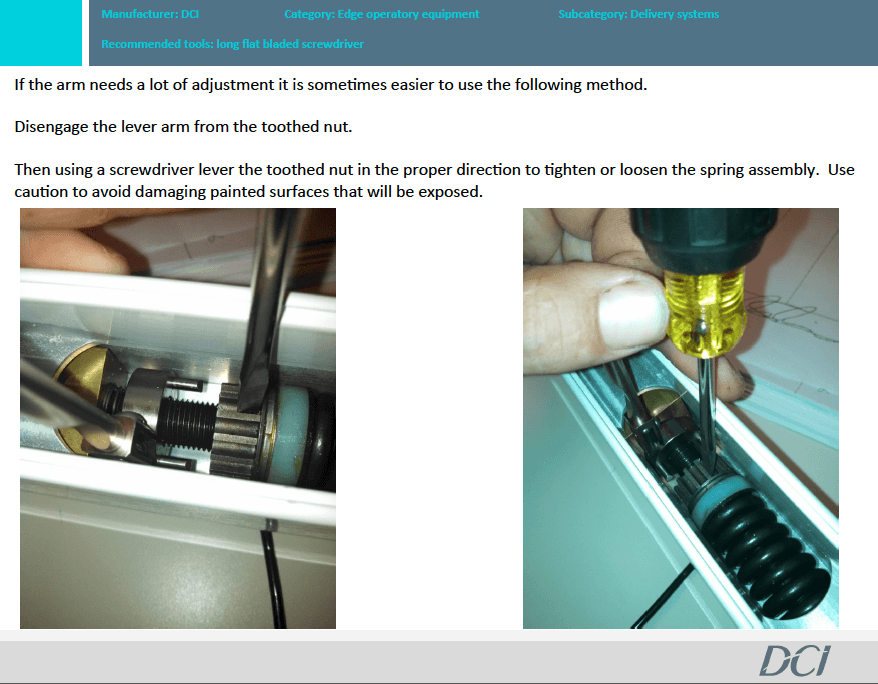 Manufacturer: DCI Category: Edge operatory equipment Subcategory: Delivery systems

Recommended tools: long flat bladed screwdriver

If the arm needs a lot of adjustment it is sometimes easier to use the following method.

Disengage the lever arm from the toothed nut.

Then using a screwdriver lever the toothed nut in the proper direction to tighten or loosen the spring assembly. Use caution to avoid damaging painted surfaces that will be exposed.

DCI